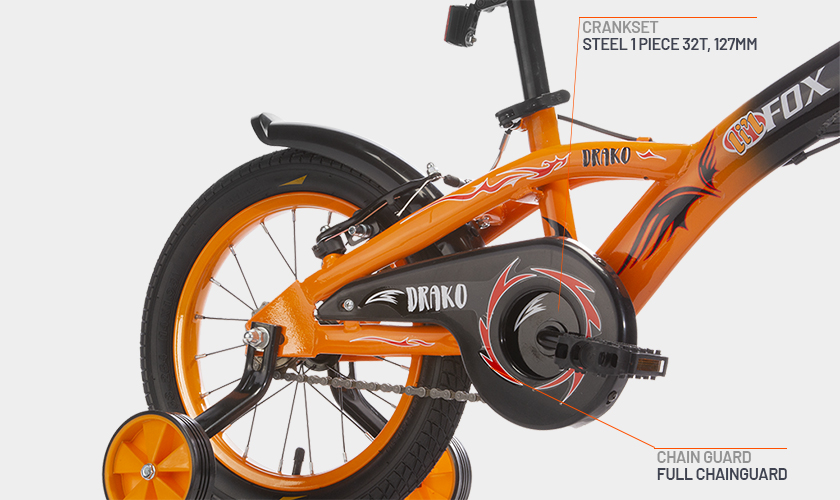 CRANKSET
STEEL 1 PIECE 32T, 127MM

lil FOX

DRAKO

DRAKO

CHAIN GUARD
FULL CHAINGUARD